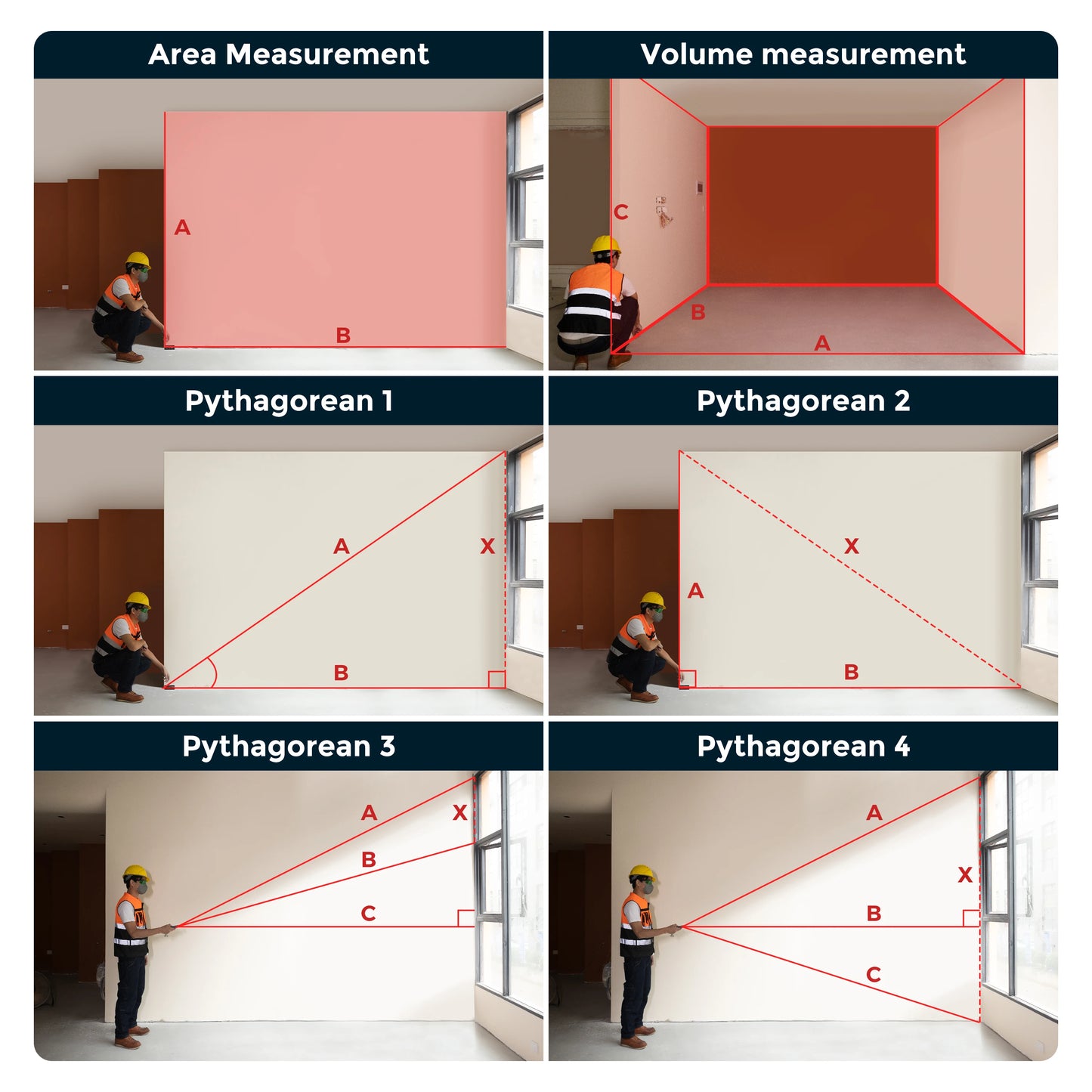 Area Measurement

A

B

Volume measurement

C

B

A

Pythagorean 1

A

X

B

Pythagorean 2

X

A

B

Pythagorean 3

A

X

B

C

Pythagorean 4

A

X

B

C